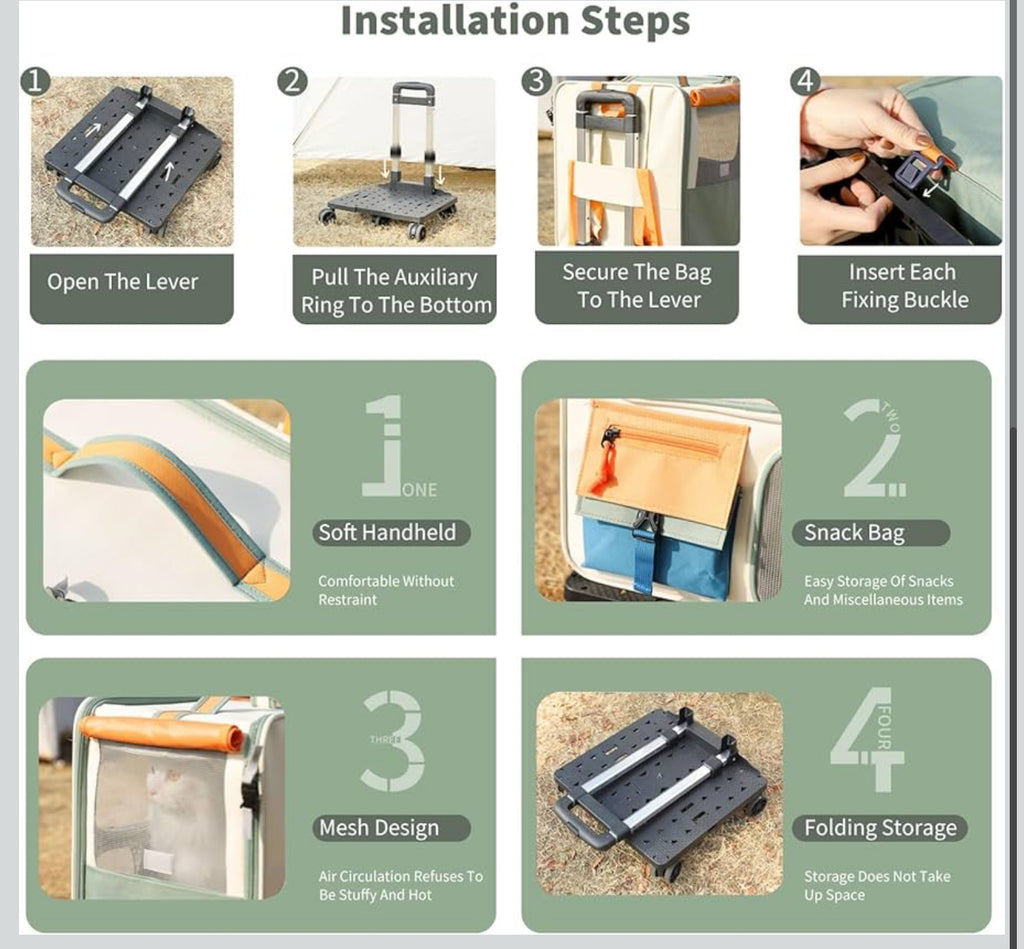 Installation Steps

1
Open The Lever

2
Pull The Auxiliary Ring To The Bottom

3
Secure The Bag To The Lever

4
Insert Each Fixing Buckle

1 ONE
Soft Handheld
Comfortable Without Restraint

2 TWO
Snack Bag
Easy Storage Of Snacks And Miscellaneous Items

3 THREE
Mesh Design
Air Circulation Refuses To Be Stuffy And Hot

4 FOUR
Folding Storage
Storage Does Not Take Up Space